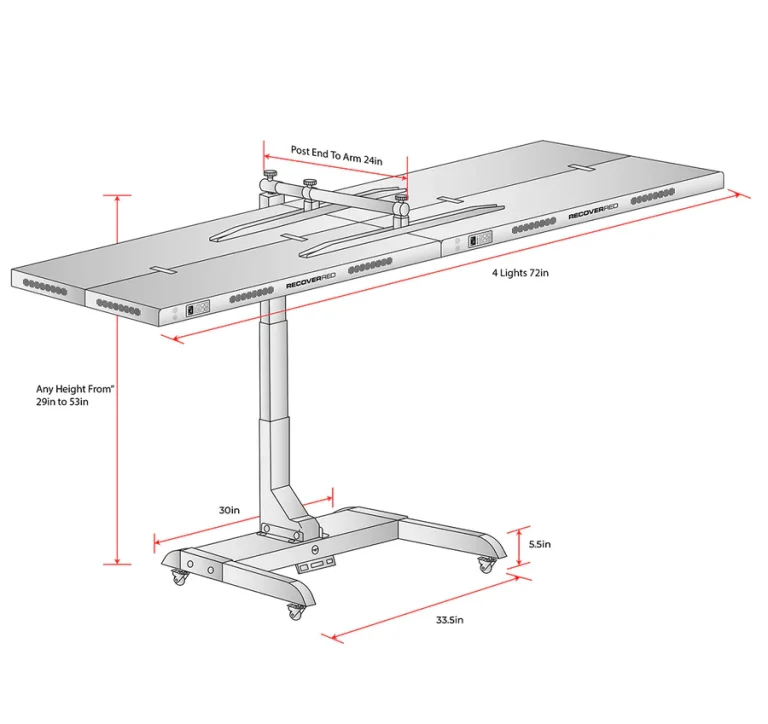 Post End To Arm 24in

RECOVERRED

RECOVERRED

4 Lights 72in

Any Height From"
29in to 53in

30in

5.5in

33.5in